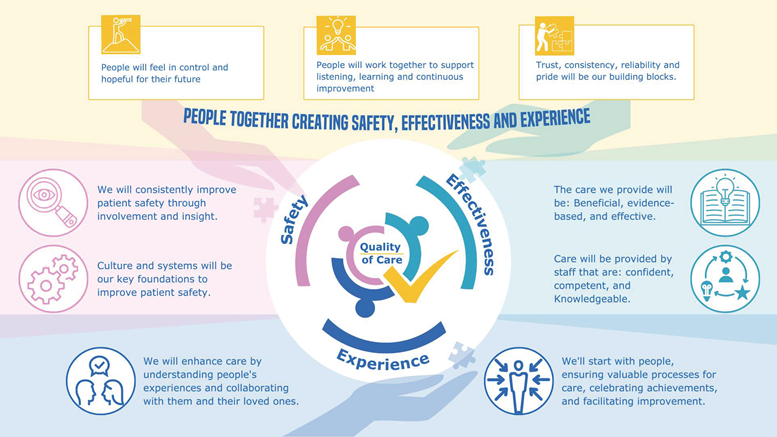 People will feel in control and hopeful for their future

People will work together to support listening, learning and continuous improvement

Trust, consistency, reliability and pride will be our building blocks.

PEOPLE TOGETHER CREATING SAFETY, EFFECTIVENESS AND EXPERIENCE

We will consistently improve patient safety through involvement and insight.

Culture and systems will be our key foundations to improve patient safety.

Safety

Effectiveness

Quality of Care

Experience

The care we provide will be: Beneficial, evidence-based, and effective.

Care will be provided by staff that are: confident, competent, and Knowledgeable.

We will enhance care by understanding people's experiences and collaborating with them and their loved ones.

We'll start with people, ensuring valuable processes for care, celebrating achievements, and facilitating improvement.